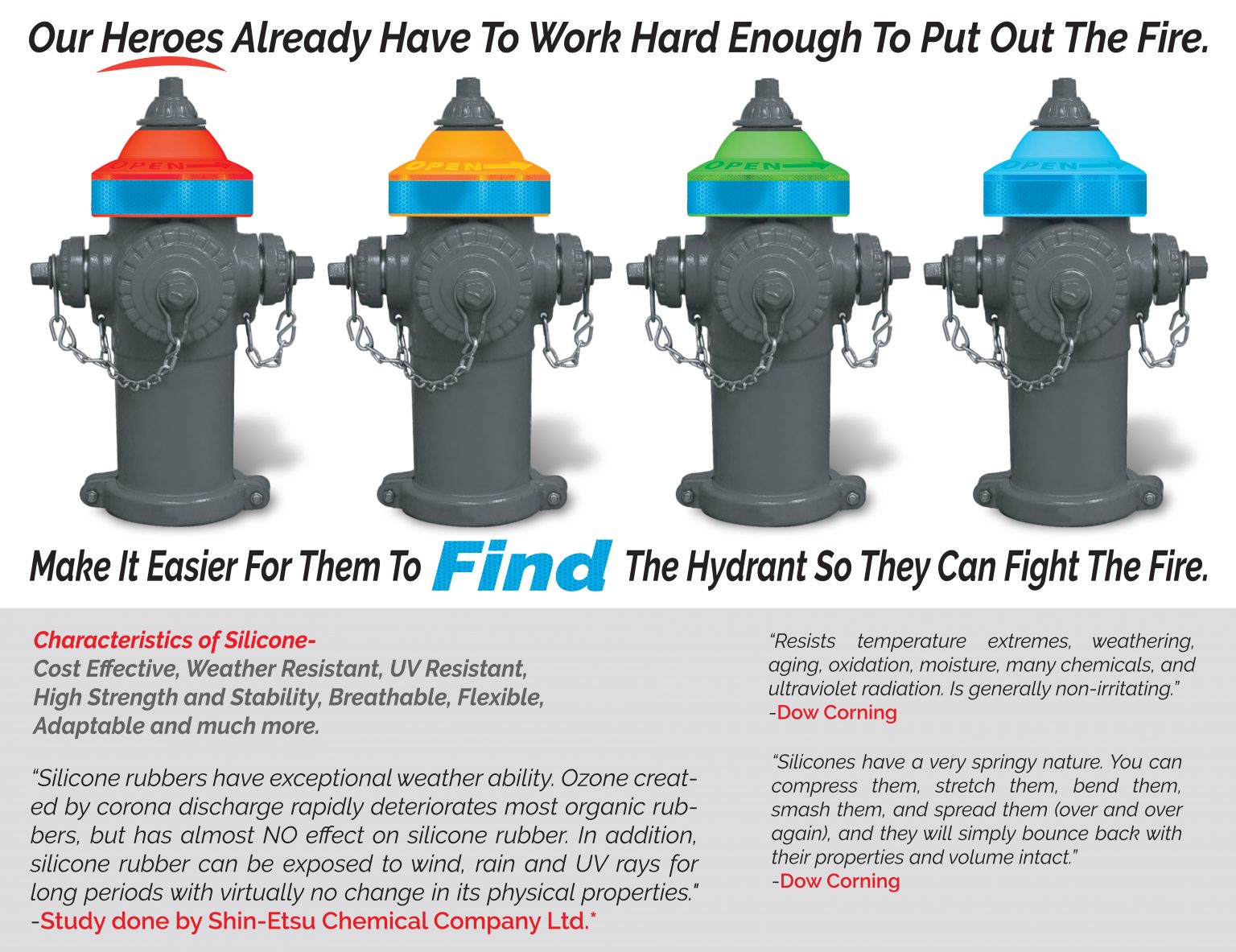 Our Heroes Already Have To Work Hard Enough To Put Out The Fire.

OPEN
OPEN
OPEN
OPEN

Make It Easier For Them To Find The Hydrant So They Can Fight The Fire.

Characteristics of Silicone-
Cost Effective, Weather Resistant, UV Resistant, High Strength and Stability, Breathable, Flexible, Adaptable and much more.

"Silicone rubbers have exceptional weather ability. Ozone created by corona discharge rapidly deteriorates most organic rubbers, but has almost NO effect on silicone rubber. In addition, silicone rubber can be exposed to wind, rain and UV rays for long periods with virtually no change in its physical properties."
-Study done by Shin-Etsu Chemical Company Ltd.*

"Resists temperature extremes, weathering, aging, oxidation, moisture, many chemicals, and ultraviolet radiation. Is generally non-irritating."
-Dow Corning

"Silicones have a very springy nature. You can compress them, stretch them, bend them, smash them, and spread them (over and over again), and they will simply bounce back with their properties and volume intact."
-Dow Corning